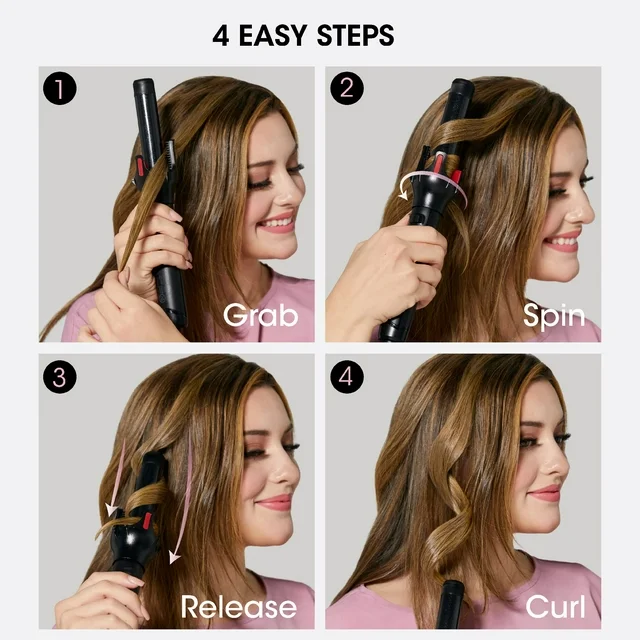 4 EASY STEPS

1

Grab

2

Spin

3

Release

4

Curl